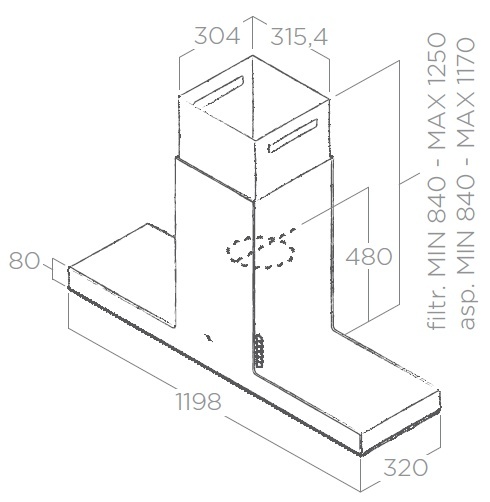 304
315,4
filtr. MIN 840 - MAX 1250
asp. MIN 840 - MAX 1170
480
80
1198
320