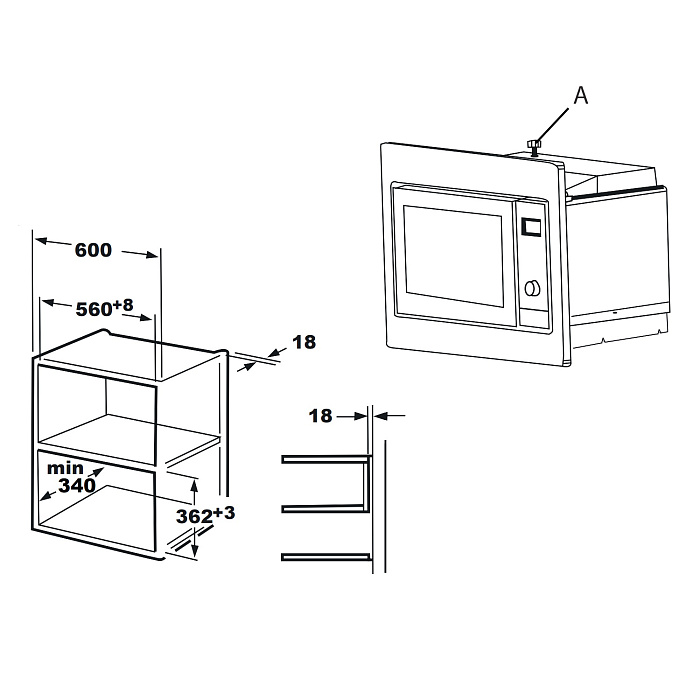 A

600

$560^{+8}$

18

18

min
340

$362^{+3}$