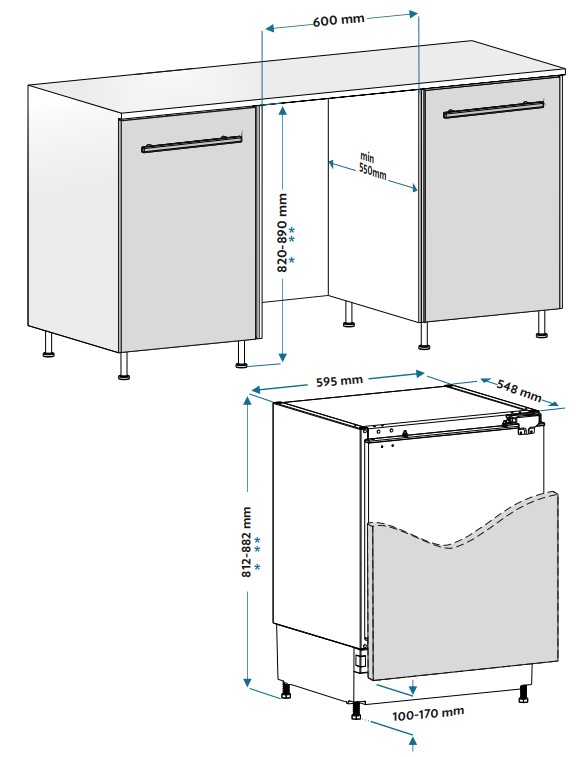 600 mm

min 550mm

820-890 mm * **

595 mm

548 mm

812-882 mm * **

100-170 mm