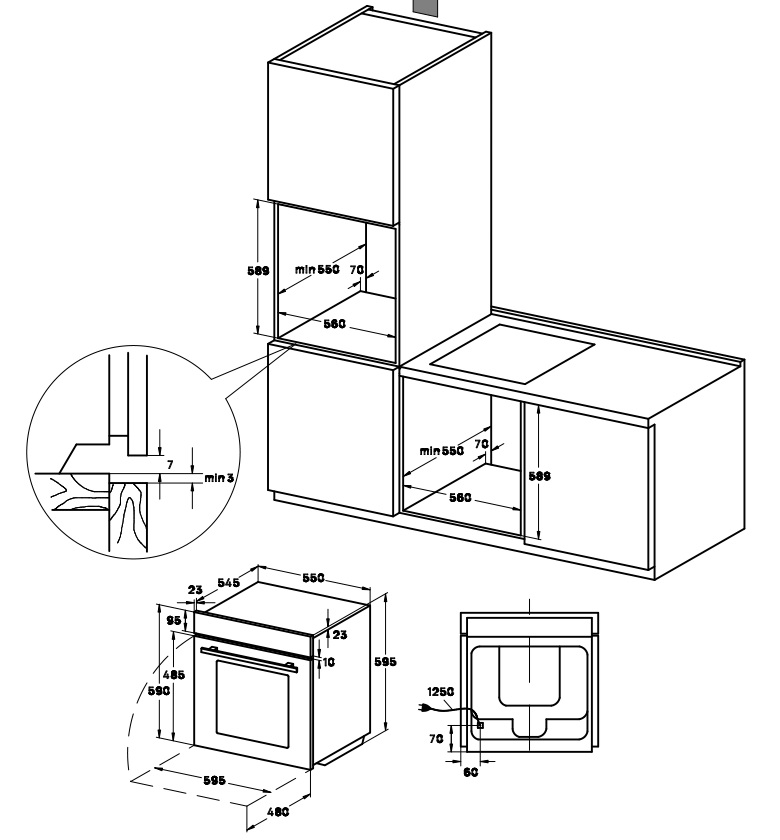 589
min 550
70
560
7
min 3
min 550
70
560
589
23
545
550
95
23
10
485
590
595
595
480
1250
70
60