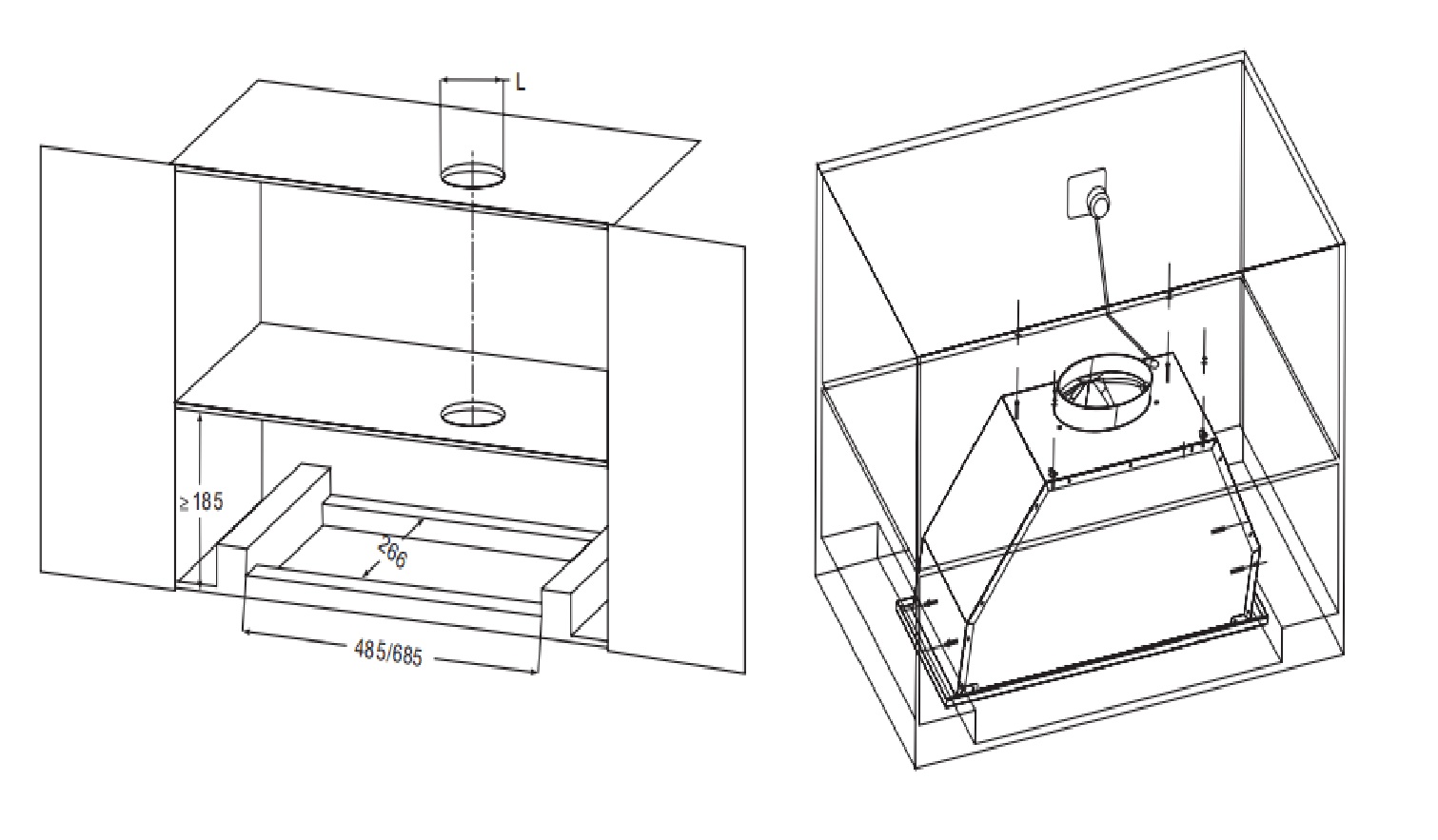 L

≥185

266

485/685