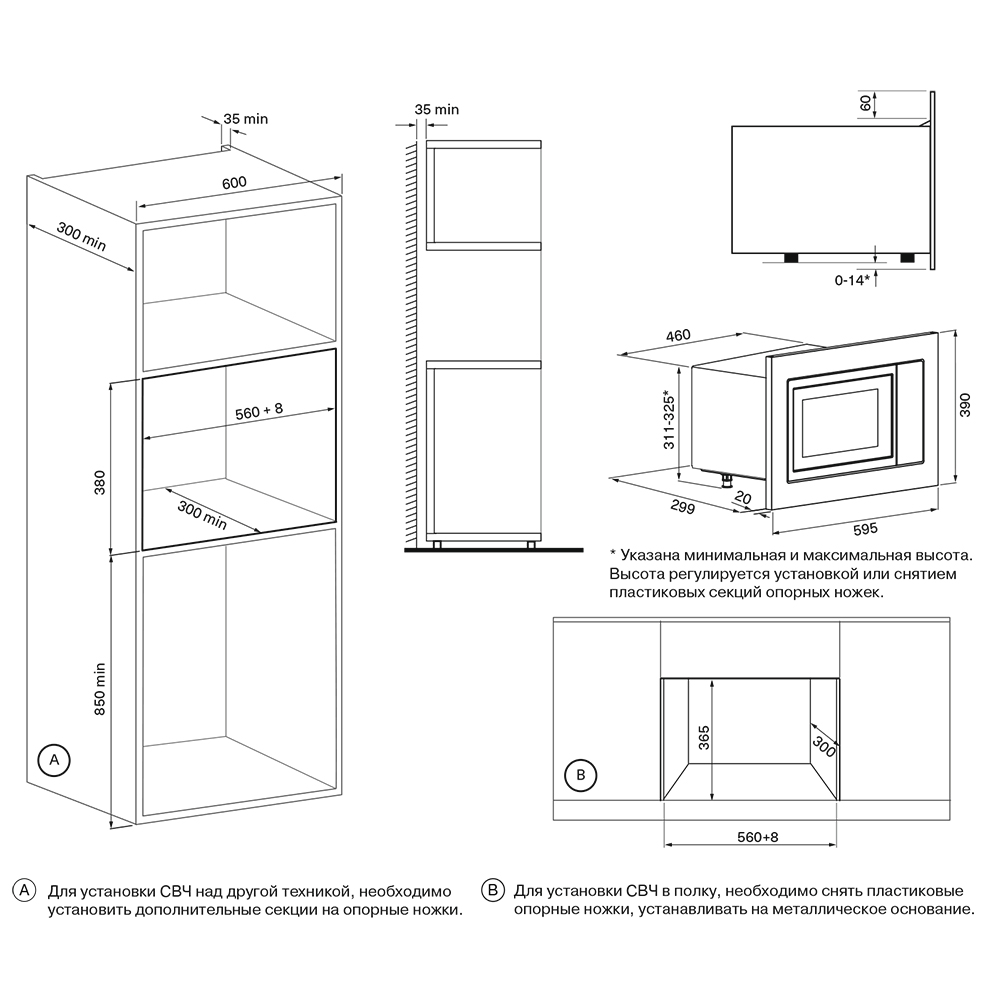 35 min

600

300 min

560 + 8

380

300 min

850 min

A

35 min

60

0-14*

460

311-325*

390

299

20

595

* Указана минимальная и максимальная высота. Высота регулируется установкой или снятием пластиковых секций опорных ножек.

365

300

B

560+8

A Для установки СВЧ над другой техникой, необходимо установить дополнительные секции на опорные ножки.

B Для установки СВЧ в полку, необходимо снять пластиковые опорные ножки, устанавливать на металлическое основание.