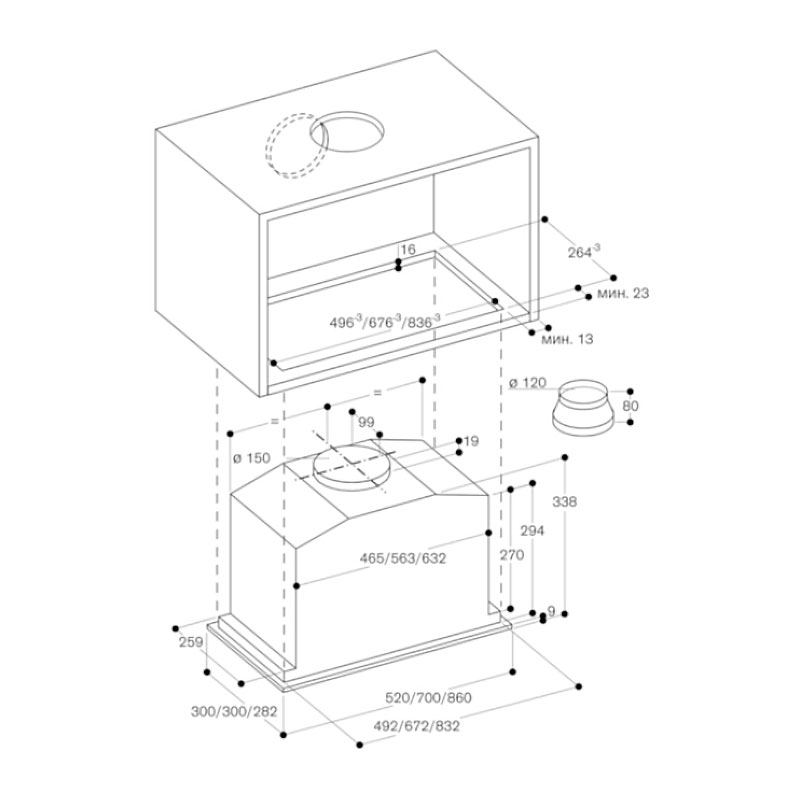 16

$264^{-3}$

мин. 23

$496^{-3}/676^{-3}/836^{-3}$

мин. 13

ø 120

80

=

=

99

19

ø 150

338

294

270

465/563/632

9

259

520/700/860

300/300/282

492/672/832