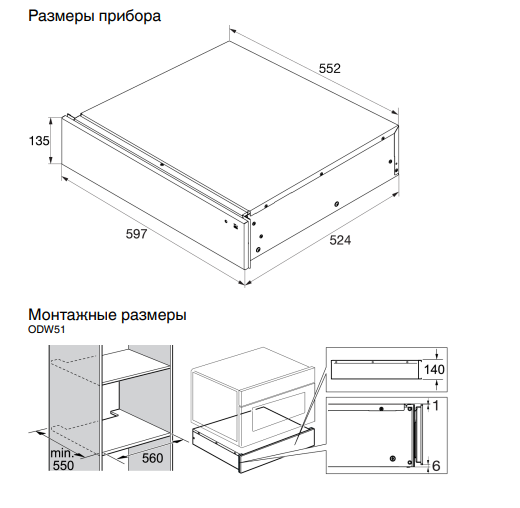 Размеры прибора

552

135

597

524

Монтажные размеры
ODW51

min. 550

560

140

1

6