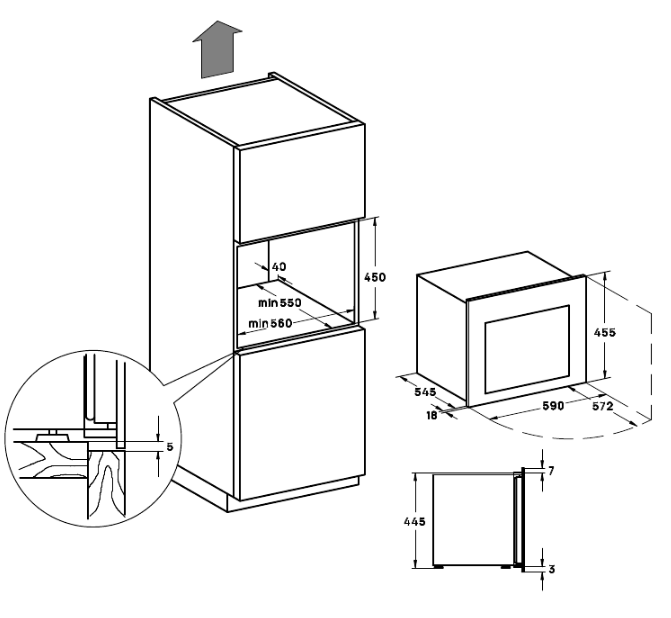 40
450
min 550
min 560
5
455
545
18
590
572
7
445
3