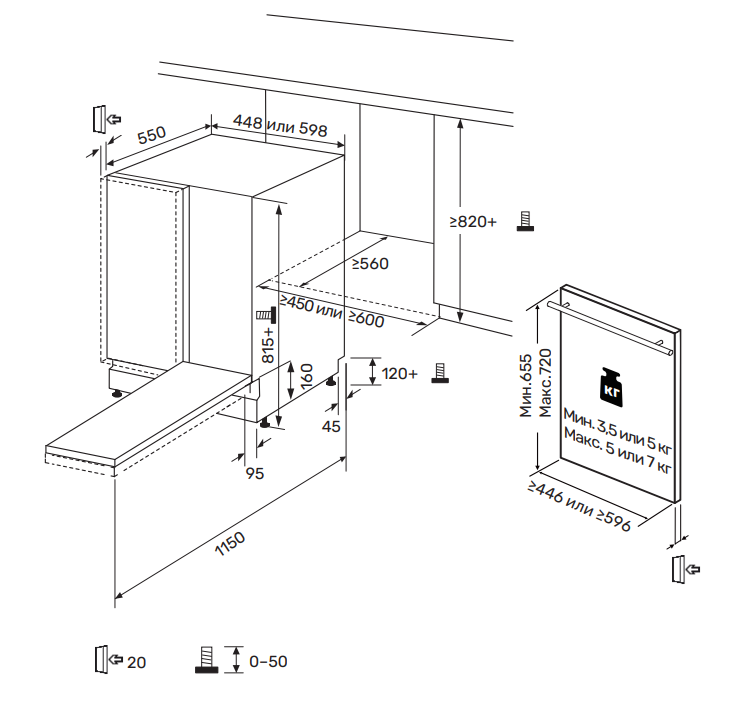 550
448 или 598
≥820+
≥560
≥450 или ≥600
815+
160
120+
45
95
1150
Мин.655
Макс.720
кг
Мин. 3,5 или 5 кг
Макс. 5 или 7 кг
≥446 или ≥596
20
0–50