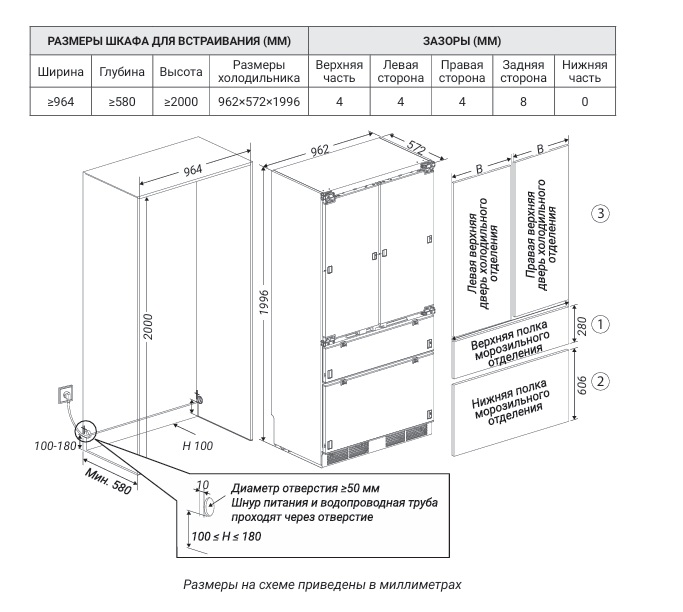 | РАЗМЕРЫ ШКАФА ДЛЯ ВСТРАИВАНИЯ (ММ) | | | | ЗАЗОРЫ (ММ) | | | | |
|---|---|---|---|---|---|---|---|---|
| Ширина | Глубина | Высота | Размеры холодильника | Верхняя часть | Левая сторона | Правая сторона | Задняя сторона | Нижняя часть |
| ≥964 | ≥580 | ≥2000 | 962×572×1996 | 4 | 4 | 4 | 8 | 0 |

964

2000

100-180

H 100

Мин. 580

962

572

1996

B

B

Левая верхняя дверь холодильного отделения

Правая верхняя дверь холодильного отделения

③

Верхняя полка морозильного отделения

280

①

Нижняя полка морозильного отделения

606

②

10

Диаметр отверстия ≥50 мм
Шнур питания и водопроводная труба проходят через отверстие

100 ≤ H ≤ 180

Размеры на схеме приведены в миллиметрах