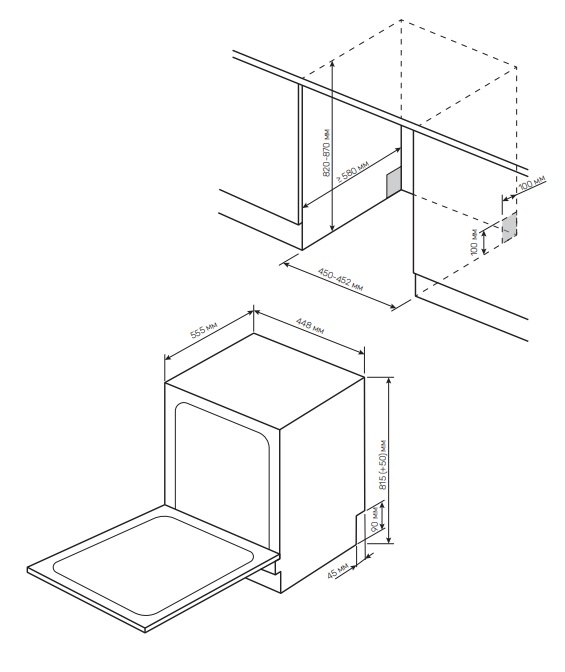 820-870 мм
≥ 580 мм
100 мм
100 мм
450-452 мм
555 мм
448 мм
815 (+50) мм
90 мм
45 мм