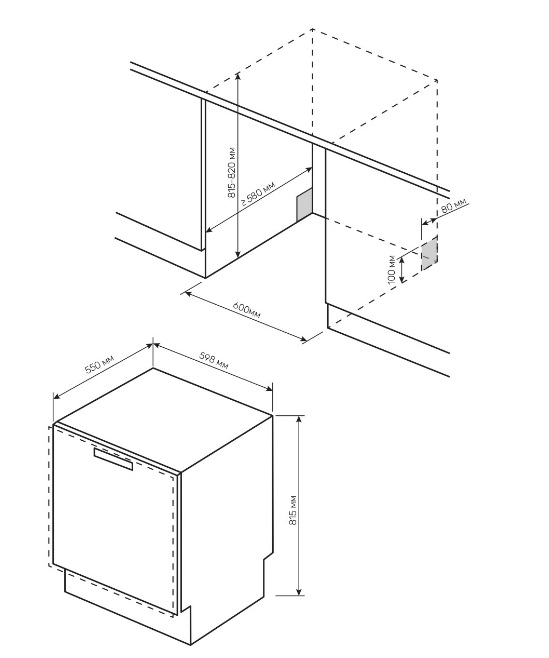 815-820 мм
≥ 580 мм
80 мм
100 мм
600мм
550 мм
598 мм
815 мм