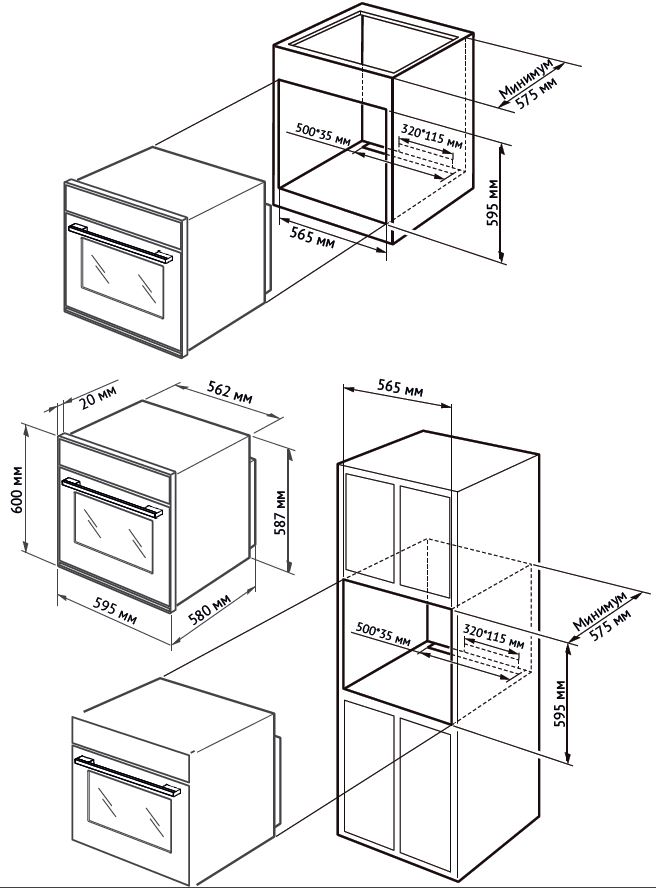 Минимум 575 мм
500*35 мм
320*115 мм
595 мм
565 мм
20 мм
562 мм
600 мм
587 мм
595 мм
580 мм
565 мм
500*35 мм
320*115 мм
Минимум 575 мм
595 мм