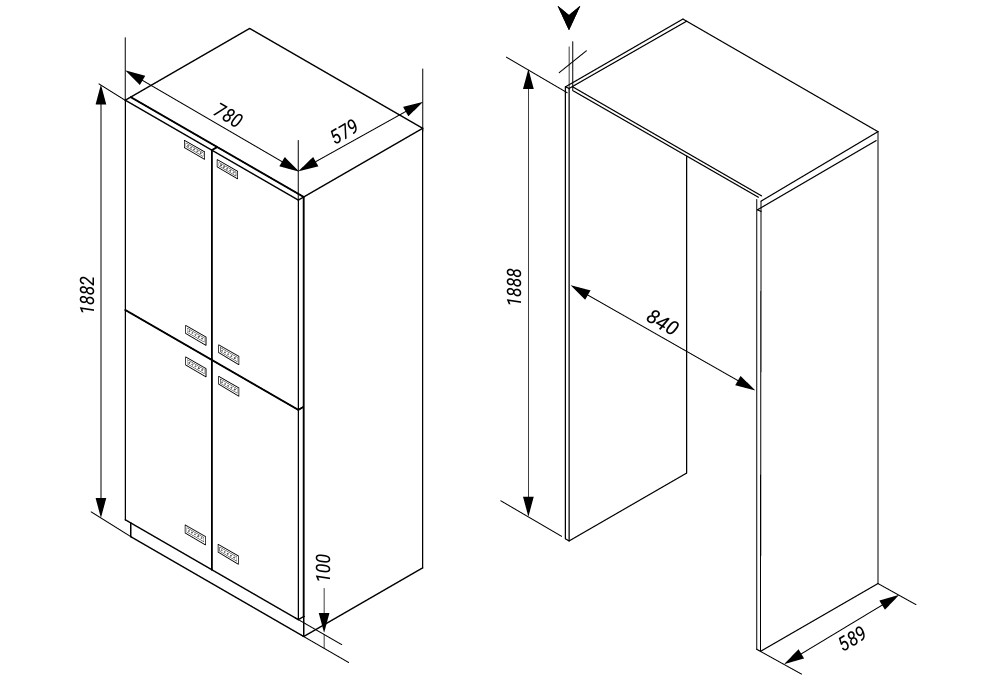 780
579
1882
100
1888
840
589