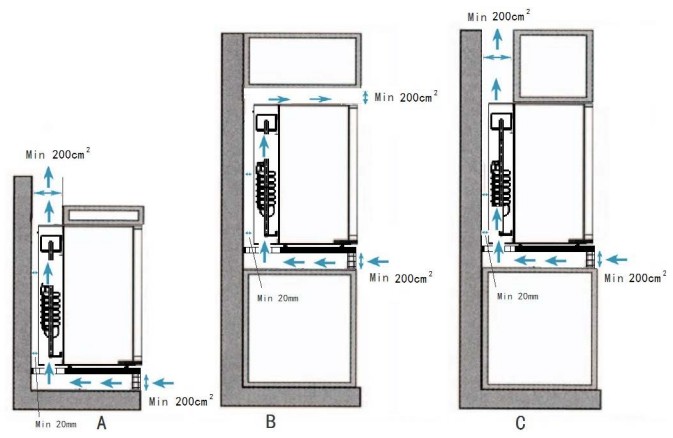 Min $200cm^2$

Min $200cm^2$

Min 20mm

A

Min $200cm^2$

Min $200cm^2$

Min 20mm

B

Min $200cm^2$

Min $200cm^2$

Min 20mm

C