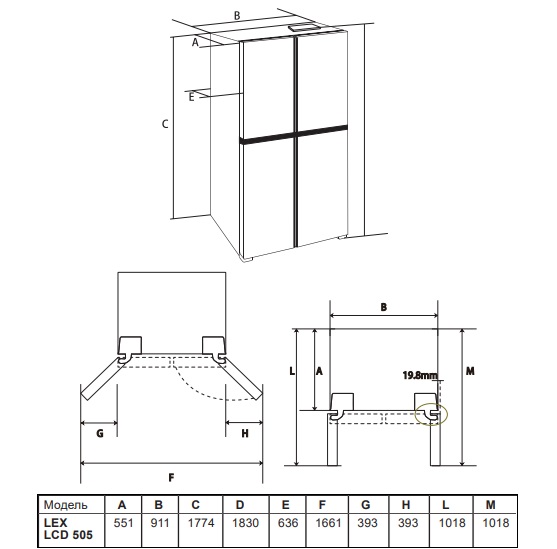 B
A
E
C

G
H
F

B
L
A
19.8mm
M

| Модель | A | B | C | D | E | F | G | H | L | M |
|---|---|---|---|---|---|---|---|---|---|---|
| LEX LCD 505 | 551 | 911 | 1774 | 1830 | 636 | 1661 | 393 | 393 | 1018 | 1018 |